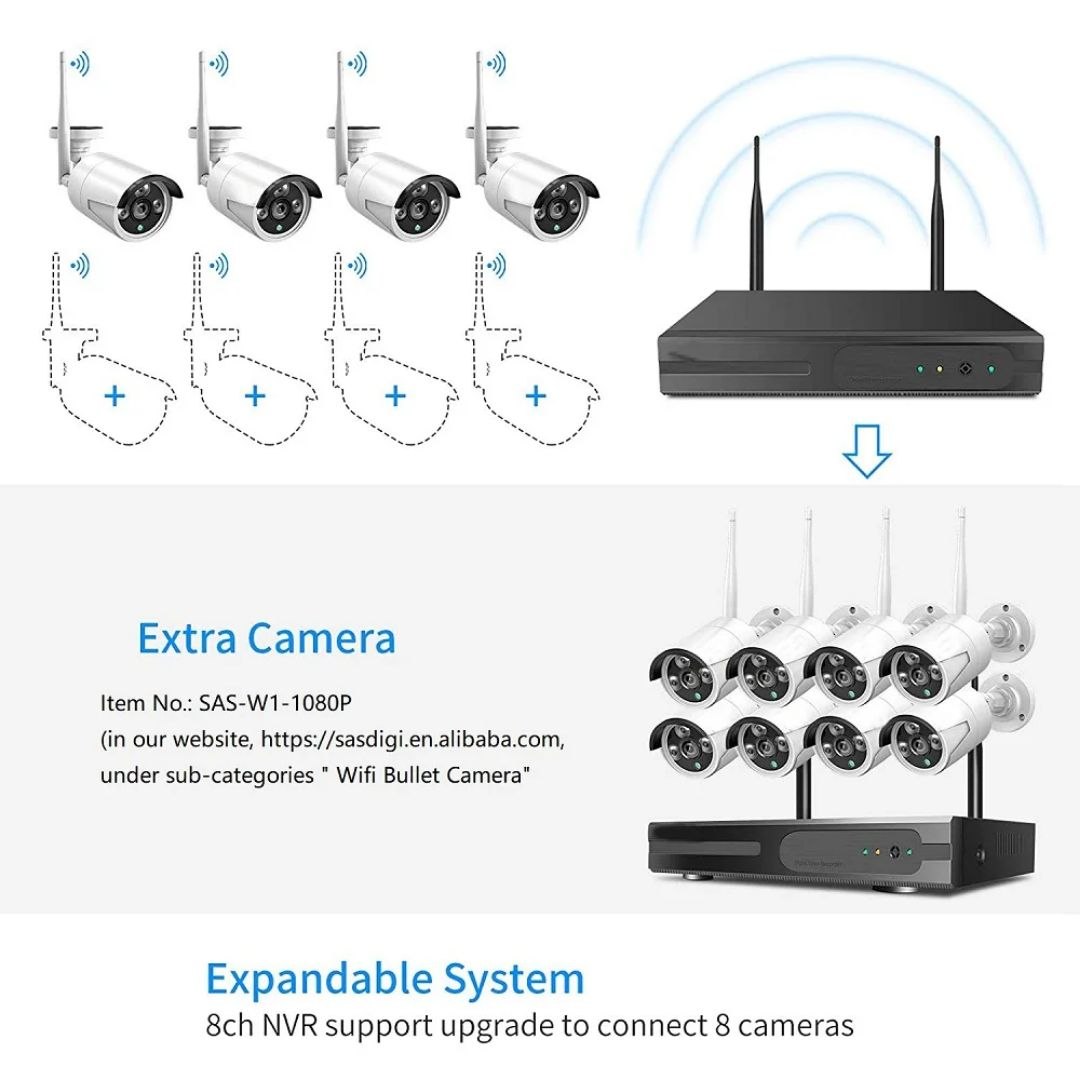 +
+
+
+

Extra Camera

Item No.: SAS-W1-1080P
(in our website, https://sasdigi.en.alibaba.com, under sub-categories " Wifi Bullet Camera"

Expandable System
8ch NVR support upgrade to connect 8 cameras