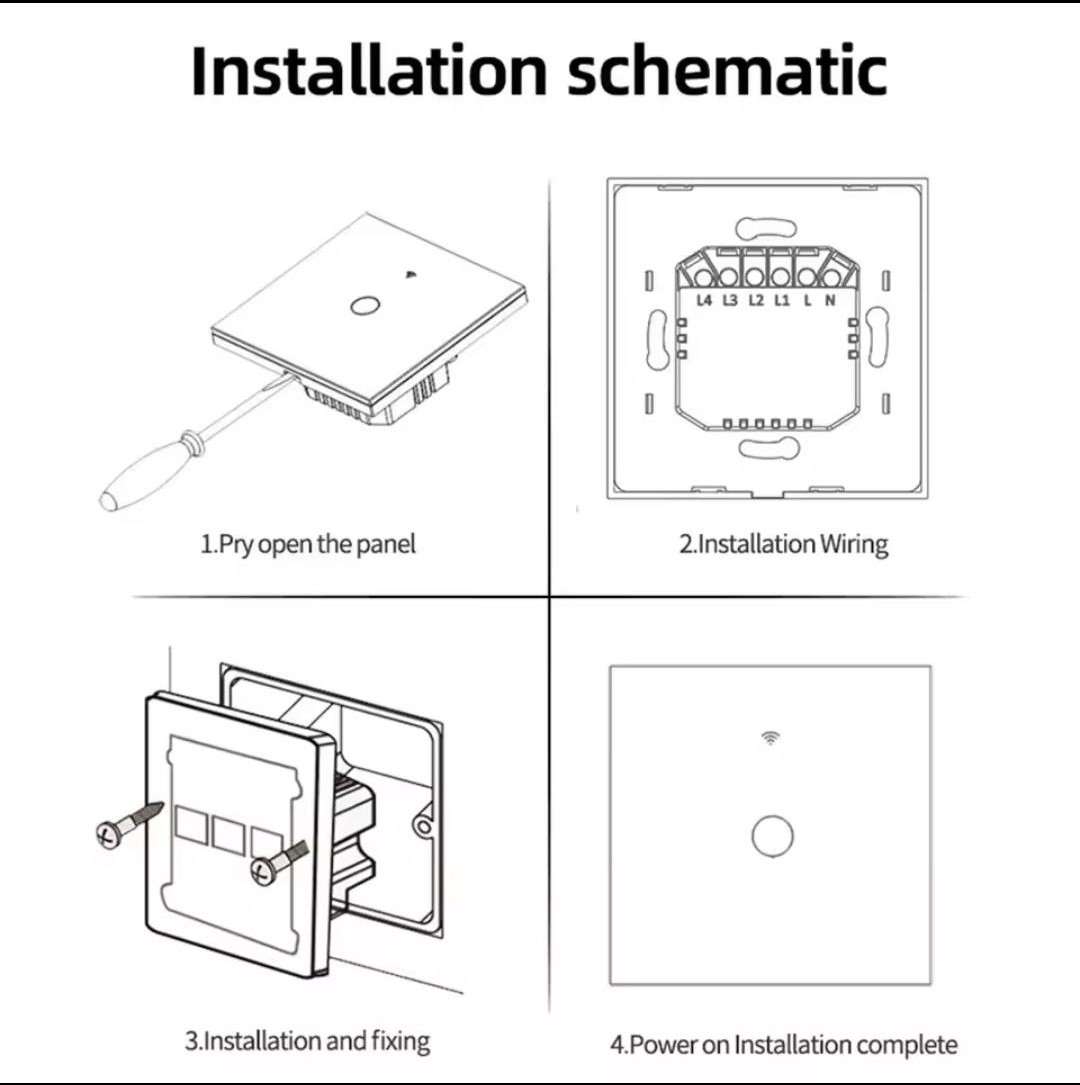 Installation schematic

L4 L3 L2 L1 L N

1.Pry open the panel

2.Installation Wiring

3.Installation and fixing

4.Power on Installation complete